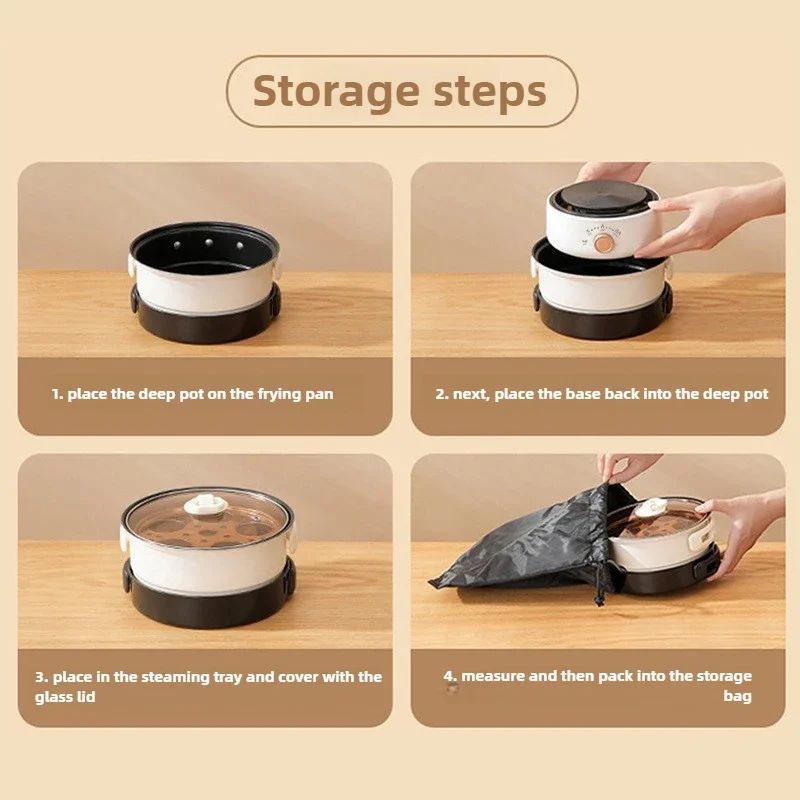 Storage steps

1. place the deep pot on the frying pan

2. next, place the base back into the deep pot

3. place in the steaming tray and cover with the glass lid

4. measure and then pack into the storage bag